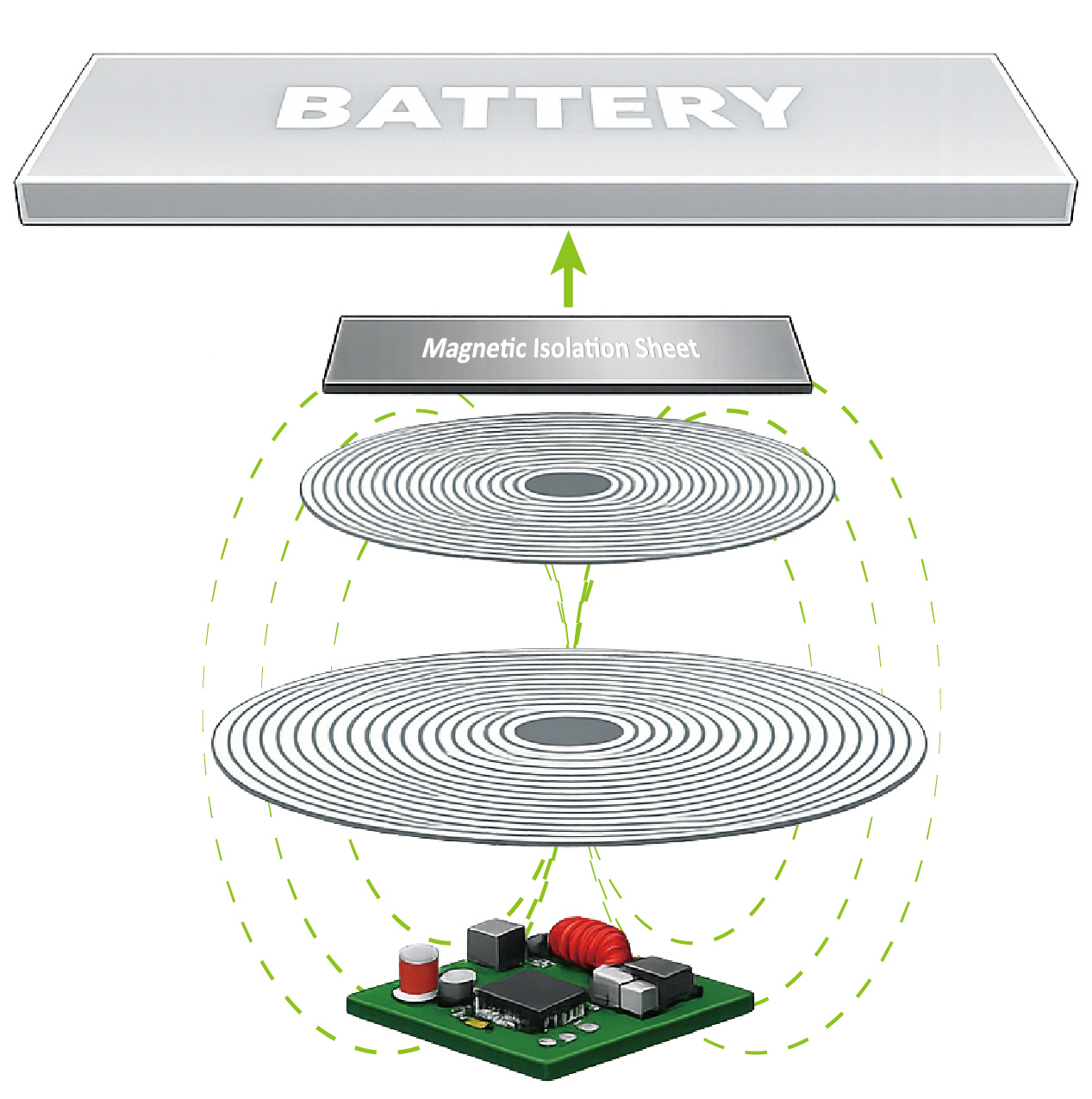 BATTERY

Magnetic Isolation Sheet